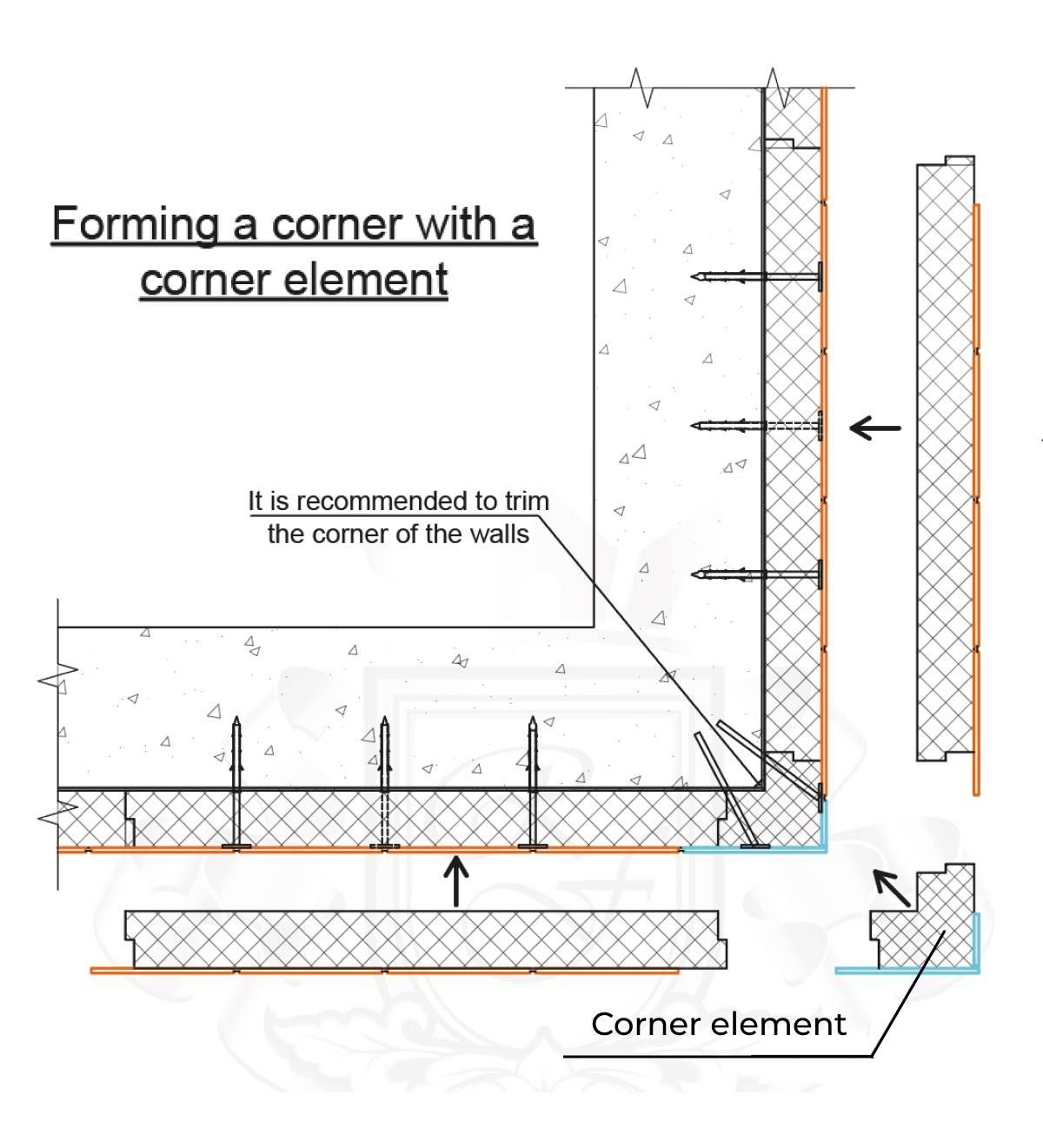 Forming a corner with a corner element

It is recommended to trim the corner of the walls

Corner element